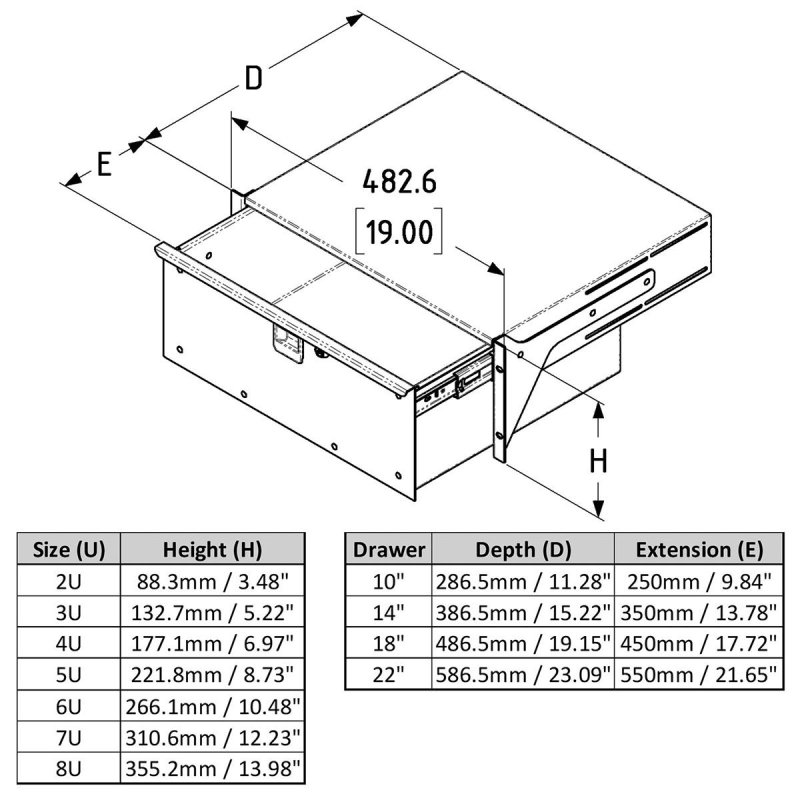 D

E

482.6

[19.00]

H

| Size (U) | Height (H) |
|---|---|
| 2U | 88.3mm / 3.48" |
| 3U | 132.7mm / 5.22" |
| 4U | 177.1mm / 6.97" |
| 5U | 221.8mm / 8.73" |
| 6U | 266.1mm / 10.48" |
| 7U | 310.6mm / 12.23" |
| 8U | 355.2mm / 13.98" |

| Drawer | Depth (D) | Extension (E) |
|---|---|---|
| 10" | 286.5mm / 11.28" | 250mm / 9.84" |
| 14" | 386.5mm / 15.22" | 350mm / 13.78" |
| 18" | 486.5mm / 19.15" | 450mm / 17.72" |
| 22" | 586.5mm / 23.09" | 550mm / 21.65" |