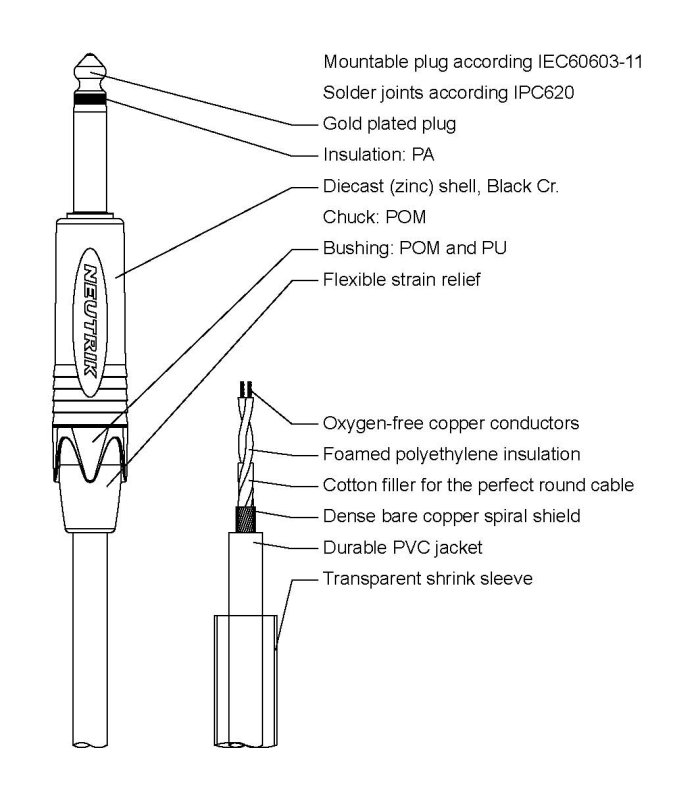 Mountable plug according IEC60603-11
Solder joints according IPC620
Gold plated plug
Insulation: PA
Diecast (zinc) shell, Black Cr.
Chuck: POM
Bushing: POM and PU
Flexible strain relief

NEUTRIK

Oxygen-free copper conductors
Foamed polyethylene insulation
Cotton filler for the perfect round cable
Dense bare copper spiral shield
Durable PVC jacket
Transparent shrink sleeve