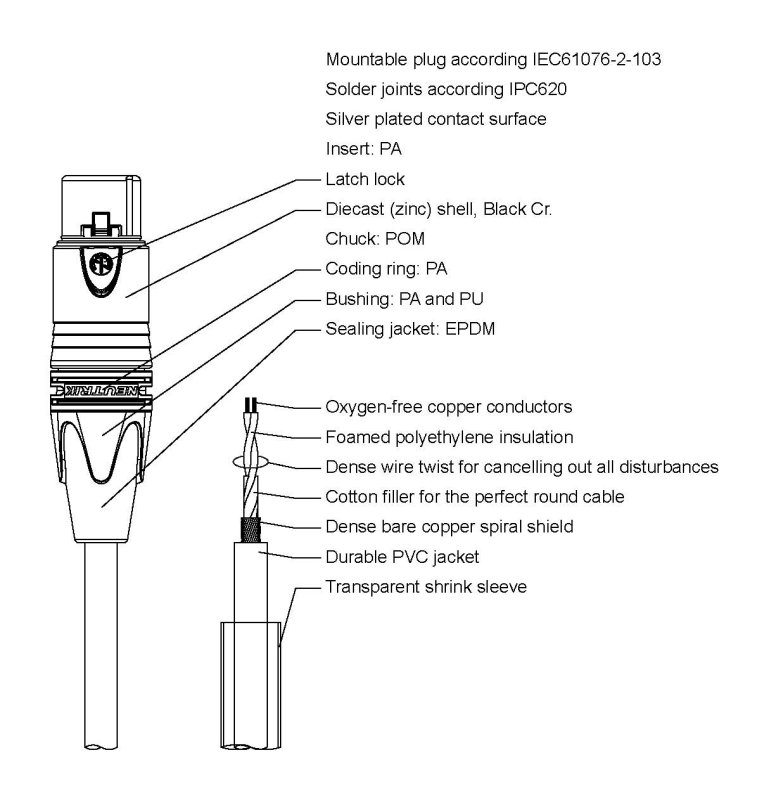 Mountable plug according IEC61076-2-103
Solder joints according IPC620
Silver plated contact surface
Insert: PA
Latch lock
Diecast (zinc) shell, Black Cr.
Chuck: POM
Coding ring: PA
Bushing: PA and PU
Sealing jacket: EPDM

NEUTRIK

Oxygen-free copper conductors
Foamed polyethylene insulation
Dense wire twist for cancelling out all disturbances
Cotton filler for the perfect round cable
Dense bare copper spiral shield
Durable PVC jacket
Transparent shrink sleeve