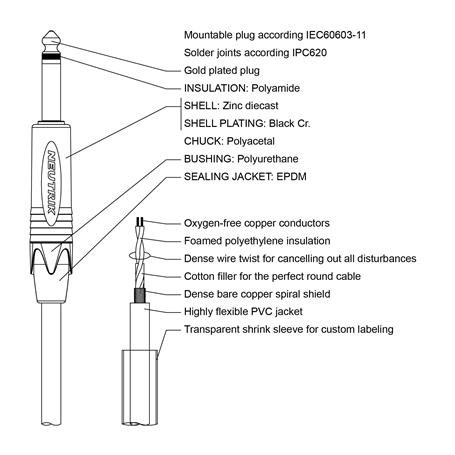 NEUTRIK

Mountable plug according IEC60603-11
Solder joints according IPC620
Gold plated plug
INSULATION: Polyamide
SHELL: Zinc diecast
SHELL PLATING: Black Cr.
CHUCK: Polyacetal
BUSHING: Polyurethane
SEALING JACKET: EPDM

Oxygen-free copper conductors
Foamed polyethylene insulation
Dense wire twist for cancelling out all disturbances
Cotton filler for the perfect round cable
Dense bare copper spiral shield
Highly flexible PVC jacket
Transparent shrink sleeve for custom labeling