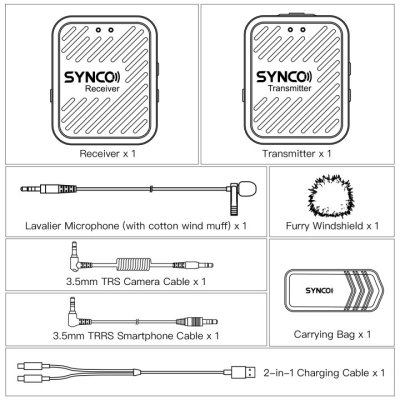 SYNCO
Receiver

Receiver x 1

SYNCO
Transmitter

Transmitter x 1

Lavalier Microphone (with cotton wind muff) x 1

Furry Windshield x 1

3.5mm TRS Camera Cable x 1

3.5mm TRRS Smartphone Cable x 1

SYNCO

Carrying Bag x 1

2-in-1 Charging Cable x 1