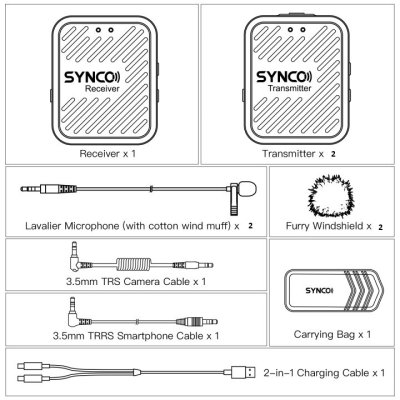 SYNCO
Receiver

Receiver x 1

SYNCO
Transmitter

Transmitter x 2

Lavalier Microphone (with cotton wind muff) x 2

Furry Windshield x 2

3.5mm TRS Camera Cable x 1

3.5mm TRRS Smartphone Cable x 1

SYNCO

Carrying Bag x 1

2-in-1 Charging Cable x 1