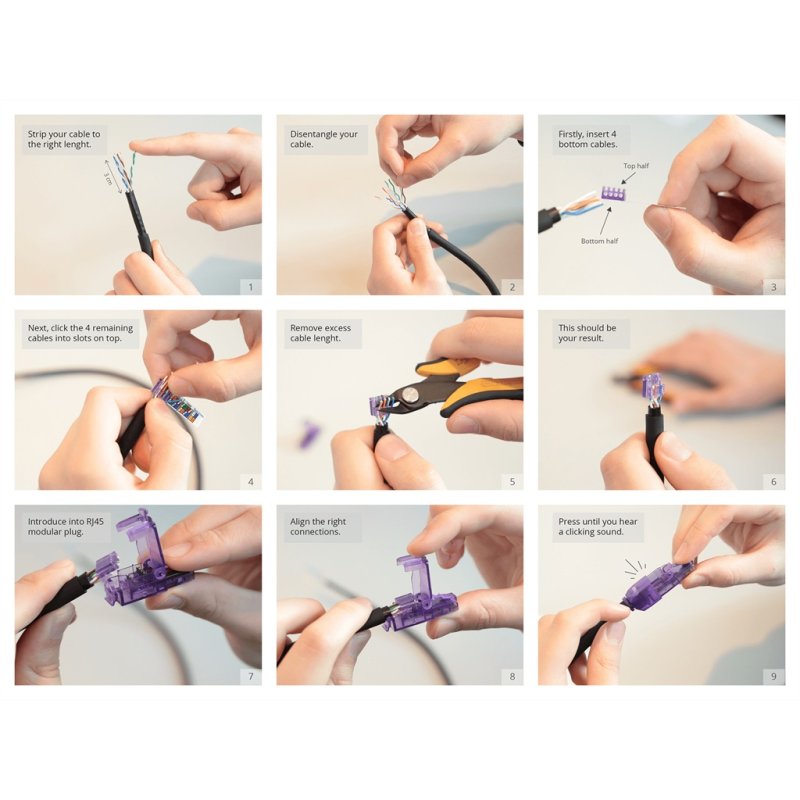 Strip your cable to the right lenght.

3 cm

1

Disentangle your cable.

2

Firstly, insert 4 bottom cables.

Top half

Bottom half

3

Next, click the 4 remaining cables into slots on top.

4

Remove excess cable lenght.

5

This should be your result.

6

Introduce into RJ45 modular plug.

7

Align the right connections.

8

Press until you hear a clicking sound.

9